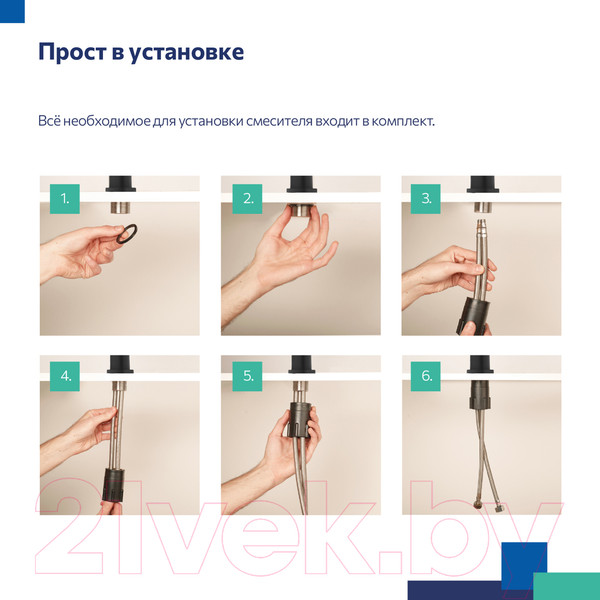 Прост в установке

Всё необходимое для установки смесителя входит в комплект.

1.

2.

3.

4.

5.

6.

21vek.by