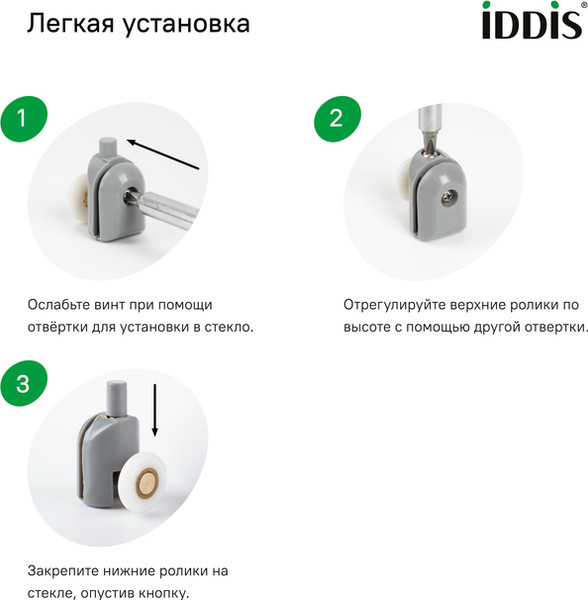 Легкая установка

iDDiS®

1

Ослабьте винт при помощи отвёртки для установки в стекло.

2

Отрегулируйте верхние ролики по высоте с помощью другой отвертки.

3

Закрепите нижние ролики на стекле, опустив кнопку.