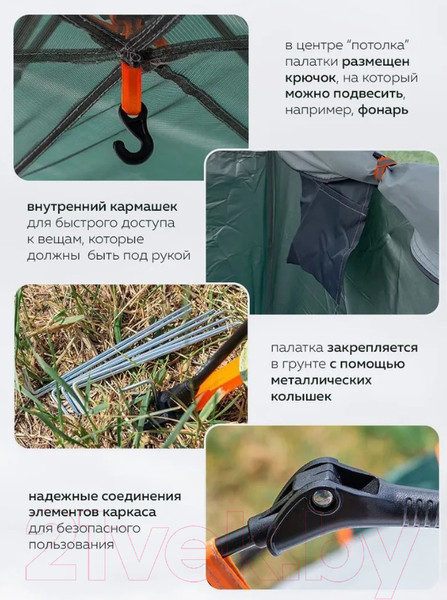 в центре "потолка" палатки размещен крючок, на который можно подвесить, например, фонарь

внутренний кармашек для быстрого доступа к вещам, которые должны быть под рукой

палатка закрепляется в грунте с помощью металлических колышек

надежные соединения элементов каркаса для безопасного пользования

21vek.by