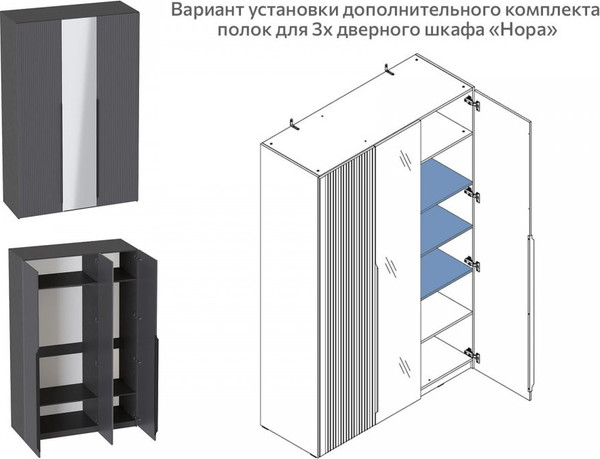 Вариант установки дополнительного комплекта полок для 3х дверного шкафа «Нора»