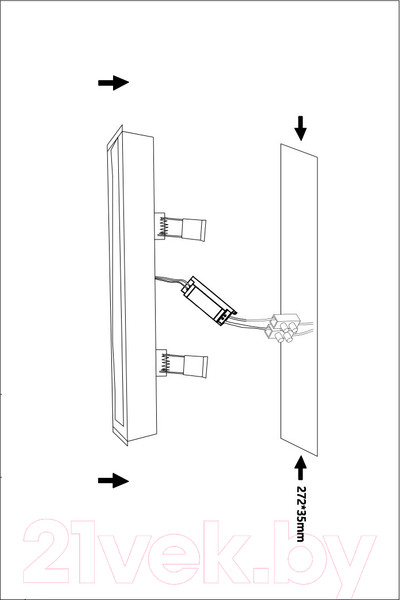 272*35mm

21vek.by