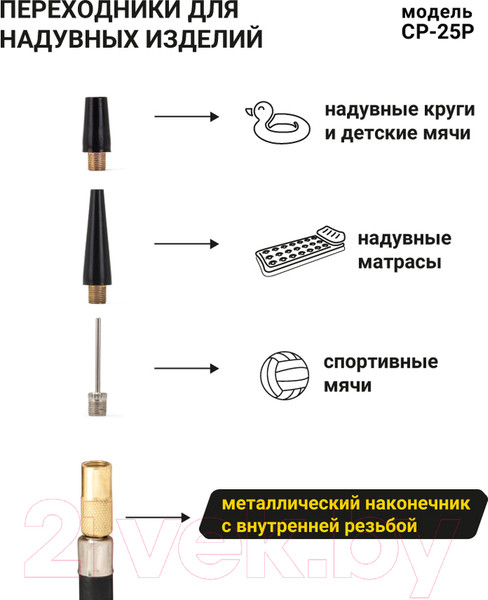 ПЕРЕХОДНИКИ ДЛЯ НАДУВНЫХ ИЗДЕЛИЙ

модель CP-25P

надувные круги и детские мячи

надувные матрасы

спортивные мячи

металлический наконечник с внутренней резьбой

21vek.by