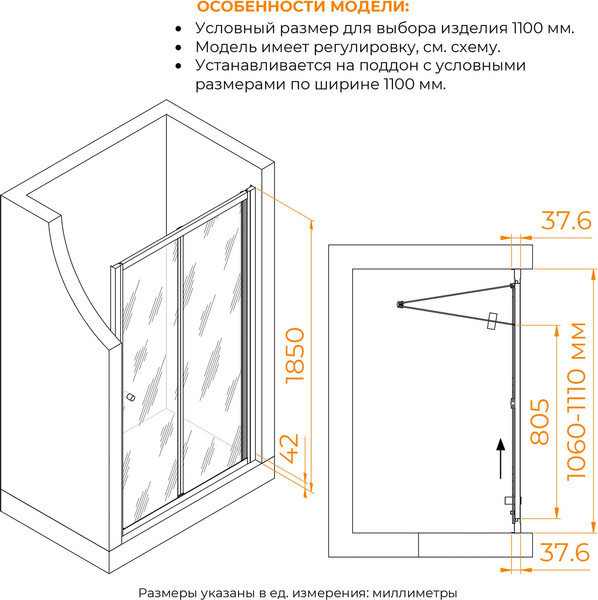 ОСОБЕННОСТИ МОДЕЛИ:

• Условный размер для выбора изделия 1100 мм.
• Модель имеет регулировку, см. схему.
• Устанавливается на поддон с условными размерами по ширине 1100 мм.

1850

42

37.6

805

1060-1110 мм

37.6

Размеры указаны в ед. измерения: миллиметры