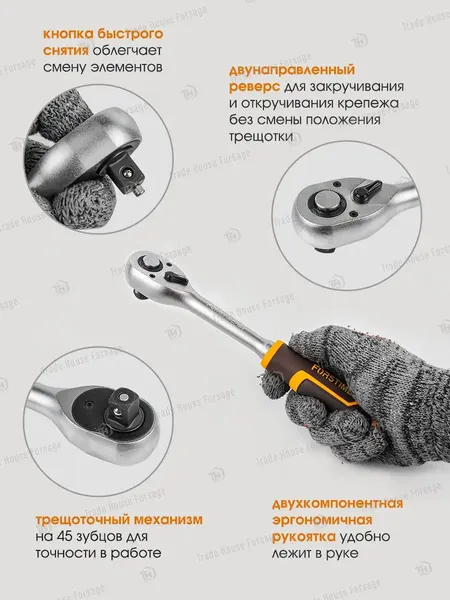 кнопка быстрого снятия облегчает смену элементов

двунаправленный реверс для закручивания и откручивания крепежа без смены положения трещотки

FORSTIME

трещоточный механизм на 45 зубцов для точности в работе

двухкомпонентная эргономичная рукоятка удобно лежит в руке

Trade House Forsage