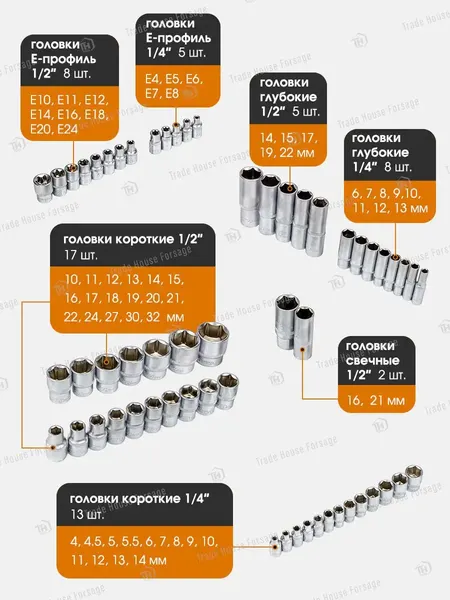 головки Е-профиль 1/2" 8 шт.

E10, E11, E12, E14, E16, E18, E20, E24

головки Е-профиль 1/4" 5 шт.

E4, E5, E6, E7, E8

головки глубокие 1/2" 5 шт.

14, 15, 17, 19, 22 мм

головки глубокие 1/4" 8 шт.

6, 7, 8, 9, 10, 11, 12, 13 мм

головки короткие 1/2" 17 шт.

10, 11, 12, 13, 14, 15, 16, 17, 18, 19, 20, 21, 22, 24, 27, 30, 32 мм

головки свечные 1/2" 2 шт.

16, 21 мм

головки короткие 1/4" 13 шт.

4, 4.5, 5, 5.5, 6, 7, 8, 9, 10, 11, 12, 13, 14 мм

Trade House Forsage