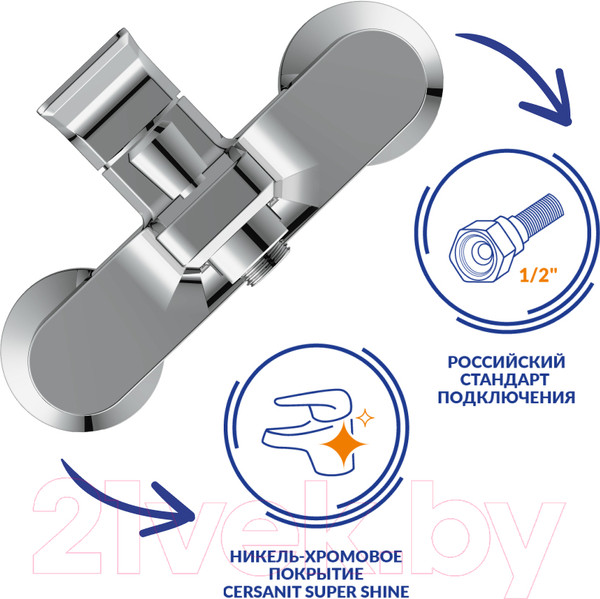 1/2"

РОССИЙСКИЙ СТАНДАРТ ПОДКЛЮЧЕНИЯ

21vek.by

НИКЕЛЬ-ХРОМОВОЕ ПОКРЫТИЕ CERSANIT SUPER SHINE