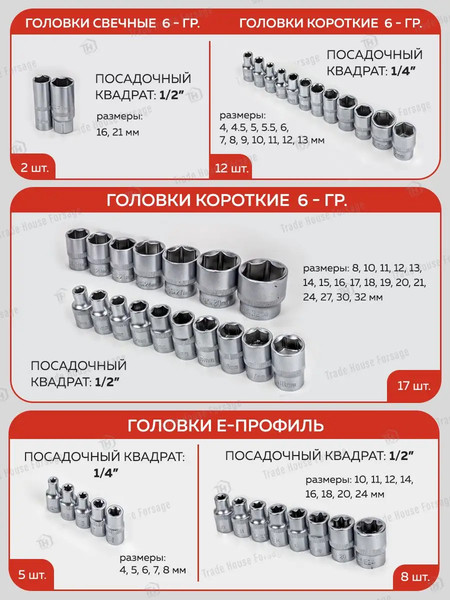 ГОЛОВКИ СВЕЧНЫЕ 6 - ГР.

ПОСАДОЧНЫЙ КВАДРАТ: 1/2"

размеры: 16, 21 мм

2 шт.

ГОЛОВКИ КОРОТКИЕ 6 - ГР.

ПОСАДОЧНЫЙ КВАДРАТ: 1/4"

размеры: 4, 4.5, 5, 5.5, 6, 7, 8, 9, 10, 11, 12, 13 мм

12 шт.

ГОЛОВКИ КОРОТКИЕ 6 - ГР.

размеры: 8, 10, 11, 12, 13, 14, 15, 16, 17, 18, 19, 20, 21, 24, 27, 30, 32 мм

ПОСАДОЧНЫЙ КВАДРАТ: 1/2"

17 шт.

ГОЛОВКИ Е-ПРОФИЛЬ

ПОСАДОЧНЫЙ КВАДРАТ: 1/4"

размеры: 4, 5, 6, 7, 8 мм

5 шт.

ПОСАДОЧНЫЙ КВАДРАТ: 1/2"

размеры: 10, 11, 12, 14, 16, 18, 20, 24 мм

8 шт.

Trade House Forsage