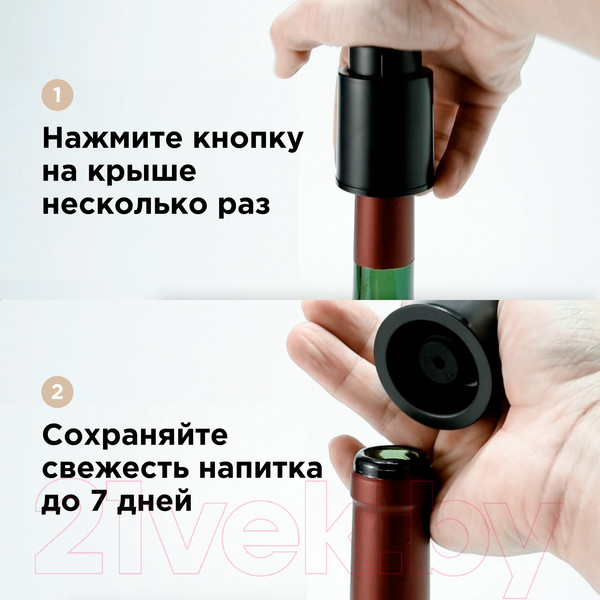 1

Нажмите кнопку на крыше несколько раз

2

Сохраняйте свежесть напитка до 7 дней

21vek.by