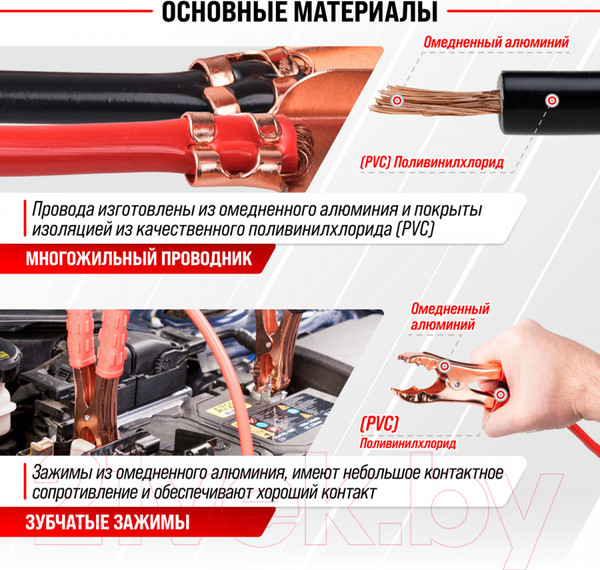 ОСНОВНЫЕ МАТЕРИАЛЫ

Омедненный алюминий

(PVC) Поливинилхлорид

Провода изготовлены из омедненного алюминия и покрыты изоляцией из качественного поливинилхлорида (PVC)

МНОГОЖИЛЬНЫЙ ПРОВОДНИК

Омедненный алюминий

(PVC) Поливинилхлорид

Зажимы из омедненного алюминия, имеют небольшое контактное сопротивление и обеспечивают хороший контакт

ЗУБЧАТЫЕ ЗАЖИМЫ

21vek.by