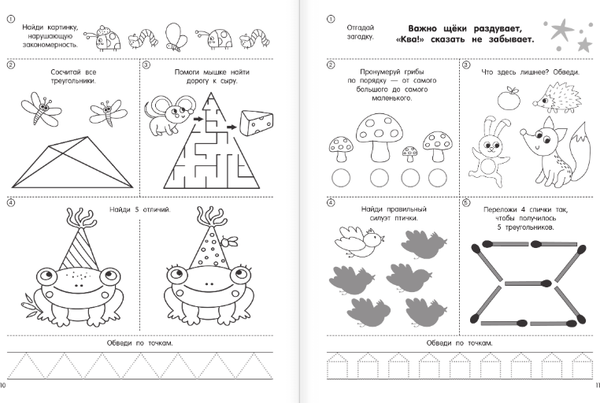 1 Найди картинку, нарушающую закономерность.

2 Сосчитай все треугольники.

3 Помоги мышке найти дорогу к сыру.

4 Найди 5 отличий.

Обведи по точкам.

10

1 Отгадай загадку.

Важно щёки раздувает, «Ква!» сказать не забывает.

2 Пронумеруй грибы по порядку — от самого большого до самого маленького.

3 Что здесь лишнее? Обведи.

4 Найди правильный силуэт птички.

5 Переложи 4 спички так, чтобы получилось 5 треугольников.

Обведи по точкам.

11