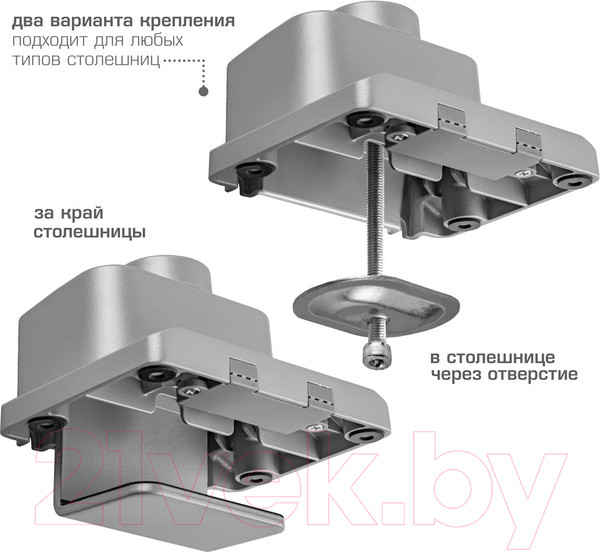 два варианта крепления
подходит для любых
типов столешниц

за край
столешницы

в столешнице
через отверстие

21vek.by