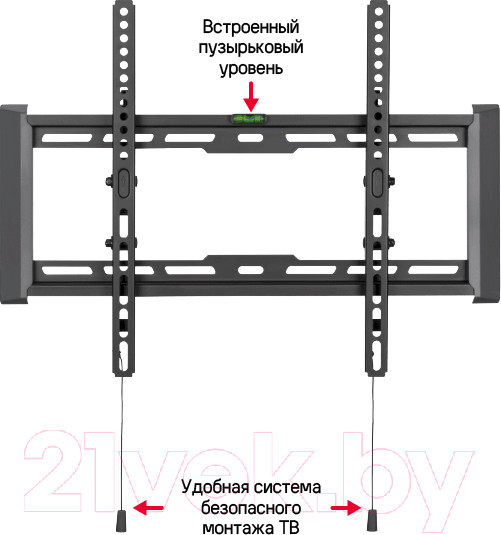 Встроенный пузырьковый уровень

21vek.by

Удобная система безопасного монтажа ТВ