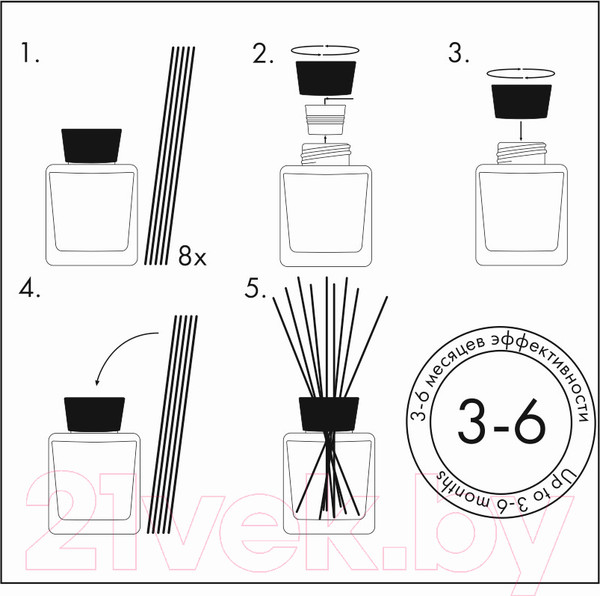 1.

8x

2.

3.

4.

5.

3-6 месяцев эффективности

3-6

Up to 3-6 months

21vek.by