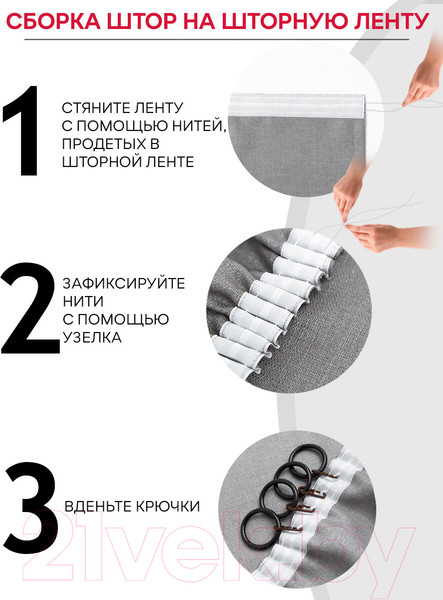 СБОРКА ШТОР НА ШТОРНУЮ ЛЕНТУ

1 СТЯНИТЕ ЛЕНТУ С ПОМОЩЬЮ НИТЕЙ, ПРОДЕТЫХ В ШТОРНОЙ ЛЕНТЕ

2 ЗАФИКСИРУЙТЕ НИТИ С ПОМОЩЬЮ УЗЕЛКА

3 ВДЕНЬТЕ КРЮЧКИ

21vek.by