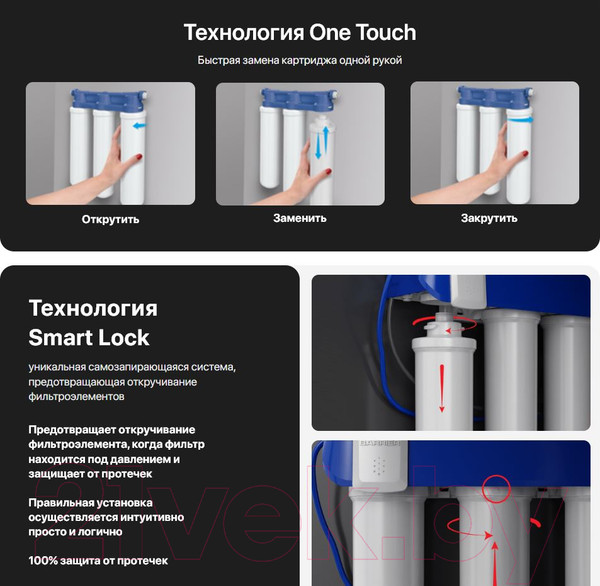 Технология One Touch

Быстрая замена картриджа одной рукой

Открутить

Заменить

Закрутить

Технология Smart Lock

уникальная самозапирающаяся система, предотвращающая откручивание фильтроэлементов

Предотвращает откручивание фильтроэлемента, когда фильтр находится под давлением и защищает от протечек

Правильная установка осуществляется интуитивно просто и логично

100% защита от протечек

BARRIER

21vek.by