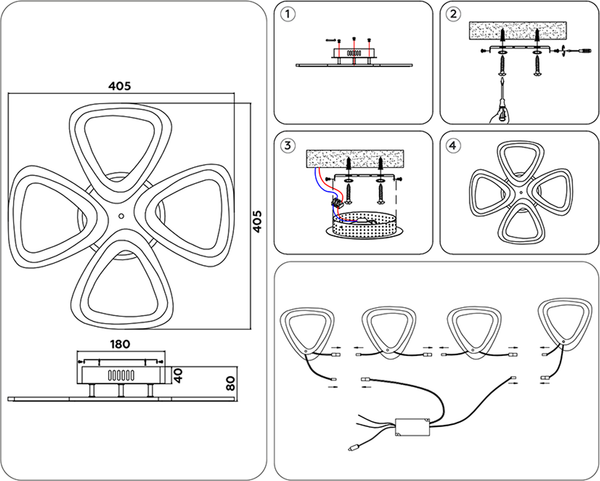 405

405

180

40

80

1

2

3

4