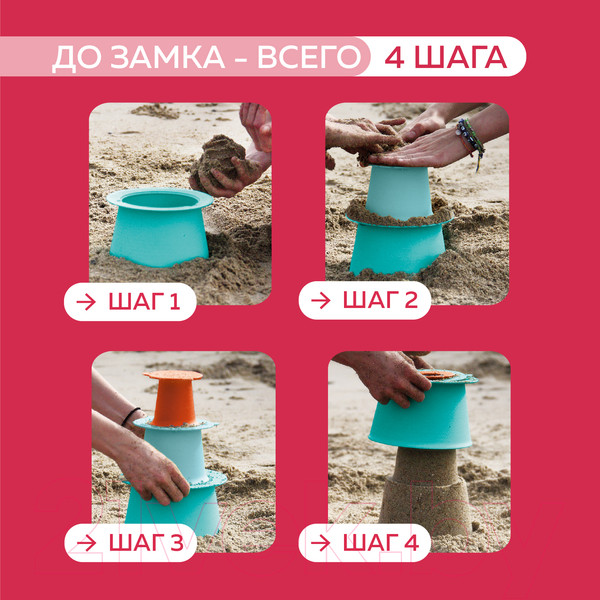 ДО ЗАМКА - ВСЕГО 4 ШАГА

→ ШАГ 1

→ ШАГ 2

→ ШАГ 3

→ ШАГ 4