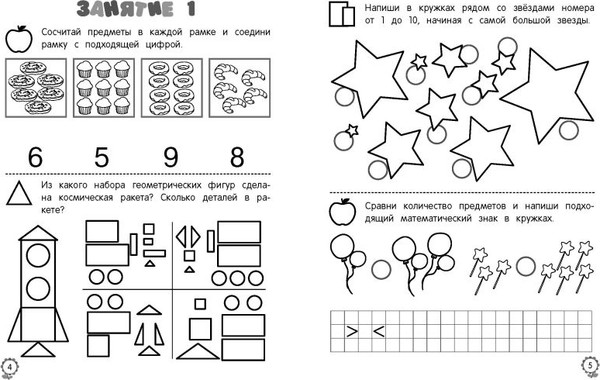 ЗАНЯТИЕ 1

Сосчитай предметы в каждой рамке и соедини рамку с подходящей цифрой.

6 5 9 8

Из какого набора геометрических фигур сделана космическая ракета? Сколько деталей в ракете?

4

Напиши в кружках рядом со звёздами номера от 1 до 10, начиная с самой большой звезды.

Сравни количество предметов и напиши подходящий математический знак в кружках.

> <

5