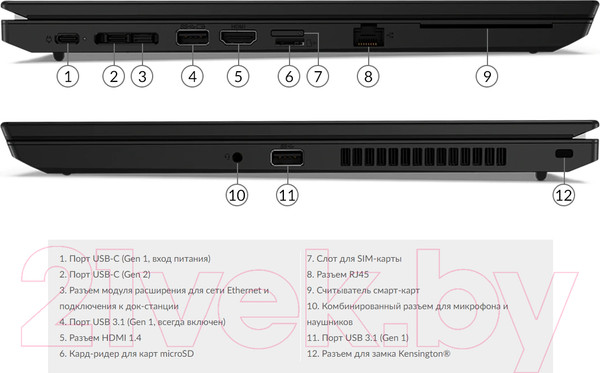 1 2 3 4 5 6 7 8 9

10 11 12

1. Порт USB-C (Gen 1, вход питания)
2. Порт USB-C (Gen 2)
3. Разъем модуля расширения для сети Ethernet и подключения к док-станции
4. Порт USB 3.1 (Gen 1, всегда включен)
5. Разъем HDMI 1.4
6. Кард-ридер для карт microSD

7. Слот для SIM-карты
8. Разъем RJ45
9. Считыватель смарт-карт
10. Комбинированный разъем для микрофона и наушников
11. Порт USB 3.1 (Gen 1)
12. Разъем для замка Kensington®

21vek.by