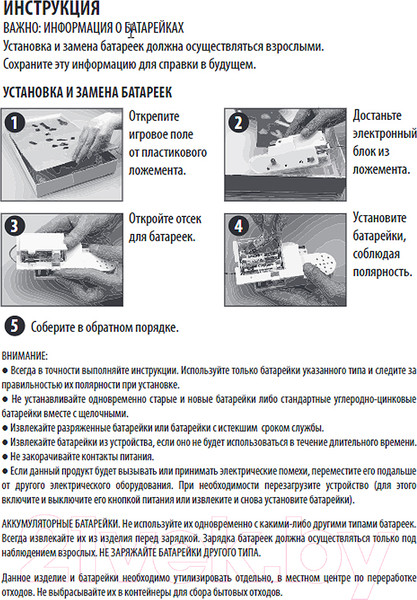 ИНСТРУКЦИЯ
ВАЖНО: ИНФОРМАЦИЯ О БАТАРЕЙКАХ
Установка и замена батареек должна осуществляться взрослыми.
Сохраните эту информацию для справки в будущем.

УСТАНОВКА И ЗАМЕНА БАТАРЕЕК

1 Открепите игровое поле от пластикового ложемента.

2 Достаньте электронный блок из ложемента.

3 Откройте отсек для батареек.

4 Установите батарейки, соблюдая полярность.

5 Соберите в обратном порядке.

ВНИМАНИЕ:
● Всегда в точности выполняйте инструкции. Используйте только батарейки указанного типа и следите за правильностью их полярности при установке.
● Не устанавливайте одновременно старые и новые батарейки либо стандартные углеродно-цинковые батарейки вместе с щелочными.
● Извлекайте разряженные батарейки или батарейки с истекшим сроком службы.
● Извлекайте батарейки из устройства, если оно не будет использоваться в течение длительного времени.
● Не закорачивайте контакты питания.
● Если данный продукт будет вызывать или принимать электрические помехи, переместите его подальше от другого электрического оборудования. При необходимости перезагрузите устройство (для этого включите и выключите его кнопкой питания или извлеките и снова установите батарейки).

АККУМУЛЯТОРНЫЕ БАТАРЕЙКИ. Не используйте их одновременно с какими-либо другими типами батареек. Всегда извлекайте их из изделия перед зарядкой. Зарядка батареек должна осуществляться только под наблюдением взрослых. НЕ ЗАРЯЖАЙТЕ БАТАРЕЙКИ ДРУГОГО ТИПА.

Данное изделие и батарейки необходимо утилизировать отдельно, в местном центре по переработке отходов. Не выбрасывайте их в контейнеры для сбора бытовых отходов.

21vek.by