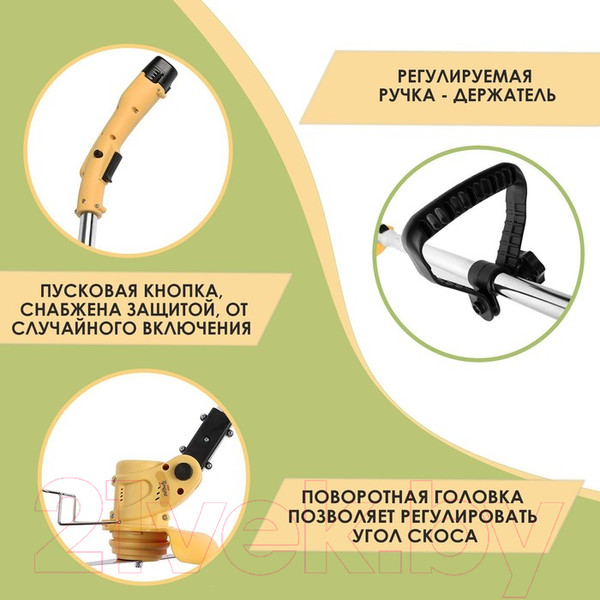 РЕГУЛИРУЕМАЯ РУЧКА - ДЕРЖАТЕЛЬ

ПУСКОВАЯ КНОПКА, СНАБЖЕНА ЗАЩИТОЙ, ОТ СЛУЧАЙНОГО ВКЛЮЧЕНИЯ

ПОВОРОТНАЯ ГОЛОВКА ПОЗВОЛЯЕТ РЕГУЛИРОВАТЬ УГОЛ СКОСА

21vek.by