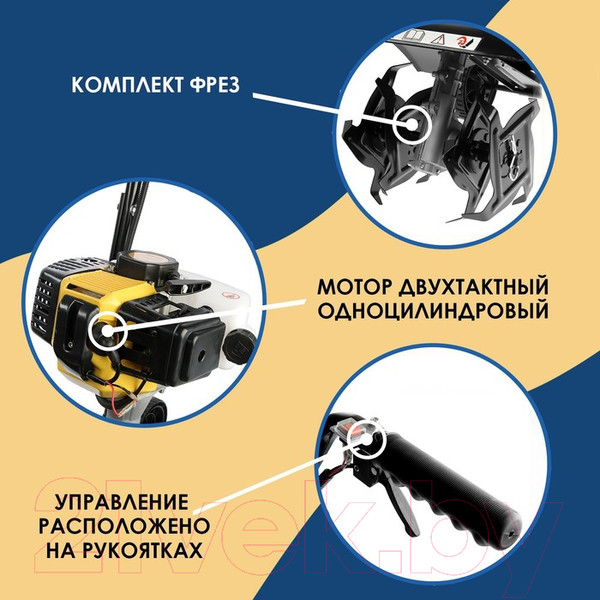 КОМПЛЕКТ ФРЕЗ

МОТОР ДВУХТАКТНЫЙ ОДНОЦИЛИНДРОВЫЙ

УПРАВЛЕНИЕ РАСПОЛОЖЕНО НА РУКОЯТКАХ

21vek.by