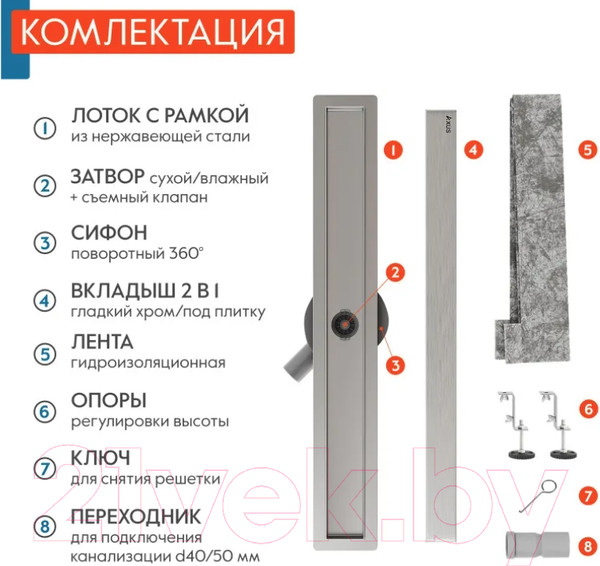 КОМЛЕКТАЦИЯ

1 ЛОТОК С РАМКОЙ
из нержавеющей стали

2 ЗАТВОР сухой/влажный
+ съемный клапан

3 СИФОН
поворотный 360°

4 ВКЛАДЫШ 2 В 1
гладкий хром/под плитку

5 ЛЕНТА
гидроизоляционная

6 ОПОРЫ
регулировки высоты

7 КЛЮЧ
для снятия решетки

8 ПЕРЕХОДНИК
для подключения
канализации d40/50 мм

1

Axus

4

5

2

3

6

7

8

21vek.by