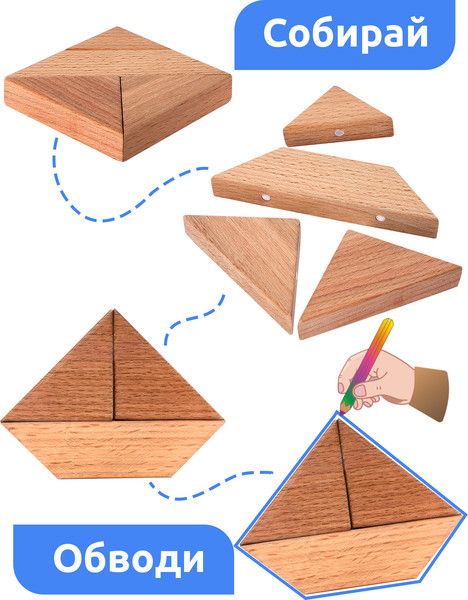 Собирай

Обводи