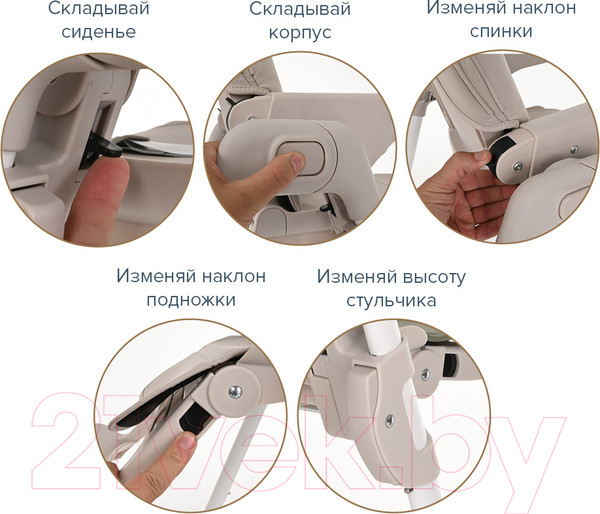 Складывай сиденье

Складывай корпус

Изменяй наклон спинки

Изменяй наклон подножки

Изменяй высоту стульчика

21vek.by