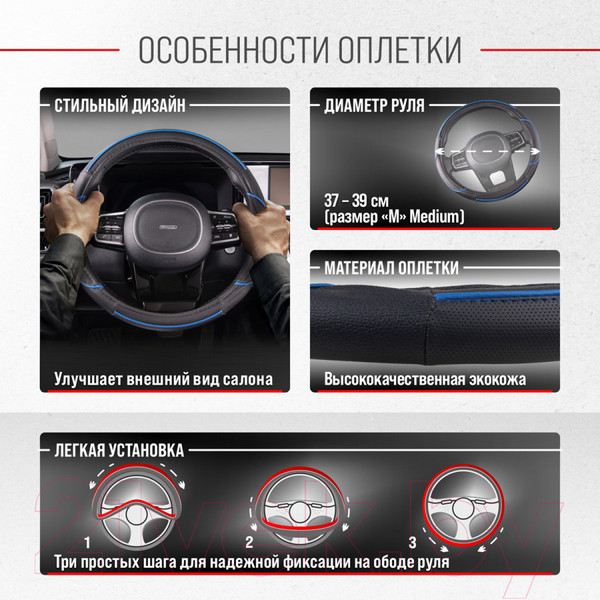 ОСОБЕННОСТИ ОПЛЕТКИ

СТИЛЬНЫЙ ДИЗАЙН

Улучшает внешний вид салона

ДИАМЕТР РУЛЯ

37 – 39 см
(размер «M» Medium)

МАТЕРИАЛ ОПЛЕТКИ

Высококачественная экокожа

ЛЕГКАЯ УСТАНОВКА

1

2

3

Три простых шага для надежной фиксации на ободе руля

21vek.by