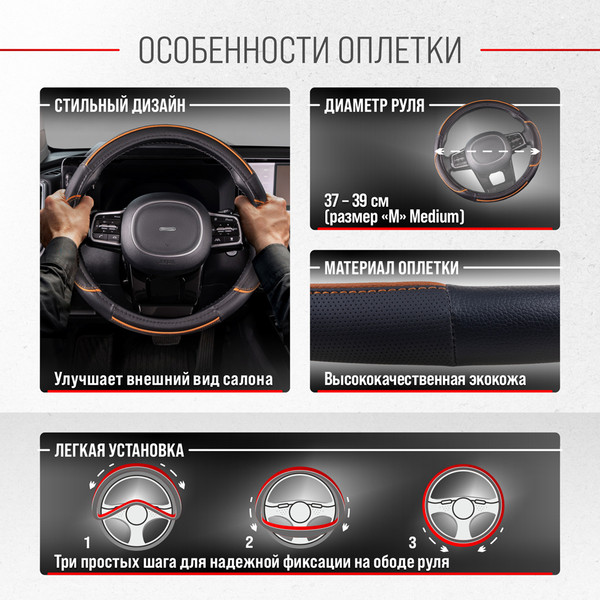 ОСОБЕННОСТИ ОПЛЕТКИ

СТИЛЬНЫЙ ДИЗАЙН

Улучшает внешний вид салона

ДИАМЕТР РУЛЯ

37 – 39 см
(размер «M» Medium)

МАТЕРИАЛ ОПЛЕТКИ

Высококачественная экокожа

ЛЕГКАЯ УСТАНОВКА

1

2

3

Три простых шага для надежной фиксации на ободе руля