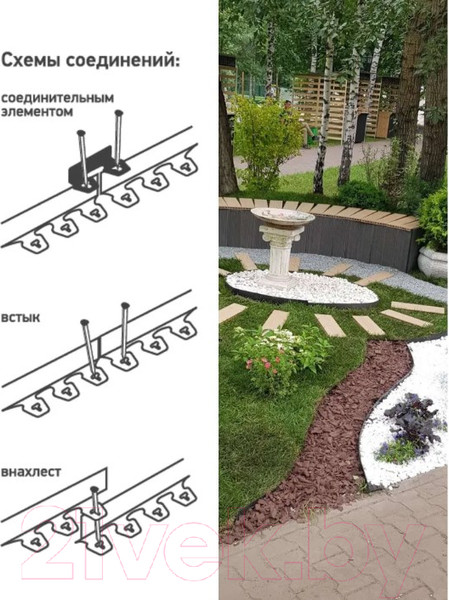 Схемы соединений:

соединительным элементом

встык

внахлест

21vek.by