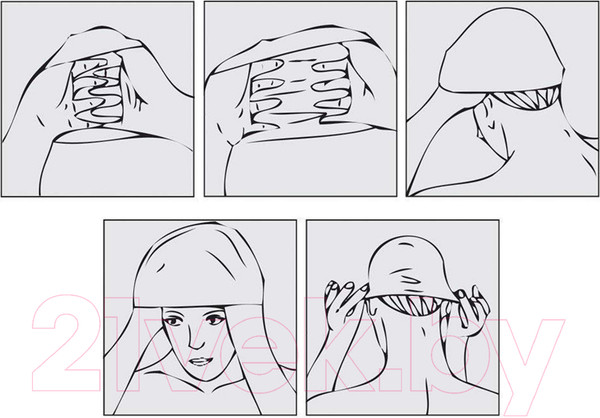 21vek.by