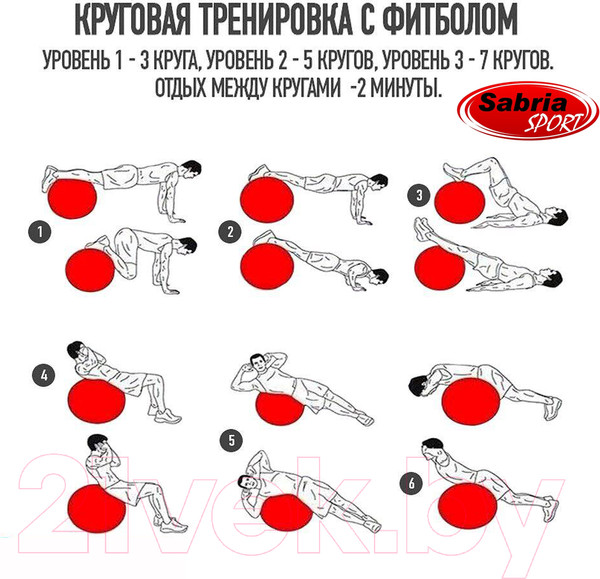 КРУГОВАЯ ТРЕНИРОВКА С ФИТБОЛОМ

УРОВЕНЬ 1 - 3 КРУГА, УРОВЕНЬ 2 - 5 КРУГОВ, УРОВЕНЬ 3 - 7 КРУГОВ.
ОТДЫХ МЕЖДУ КРУГАМИ -2 МИНУТЫ.

Sabria SPORT

1

2

3

4

5

6

21vek.by