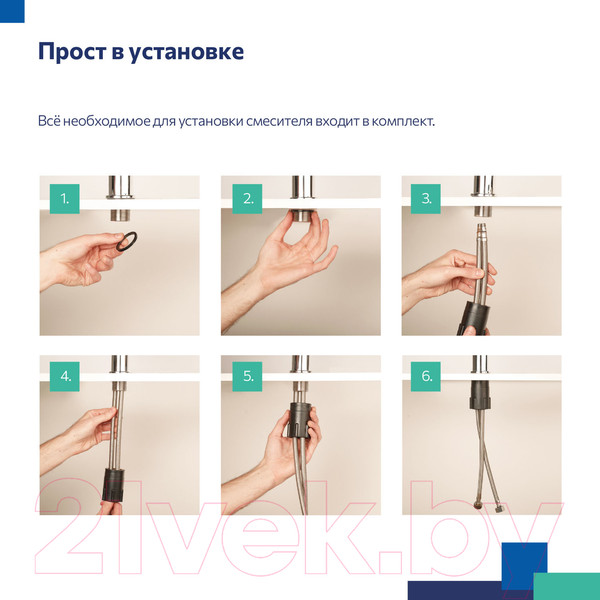 Прост в установке

Всё необходимое для установки смесителя входит в комплект.

1.

2.

3.

4.

5.

6.

21vek.by