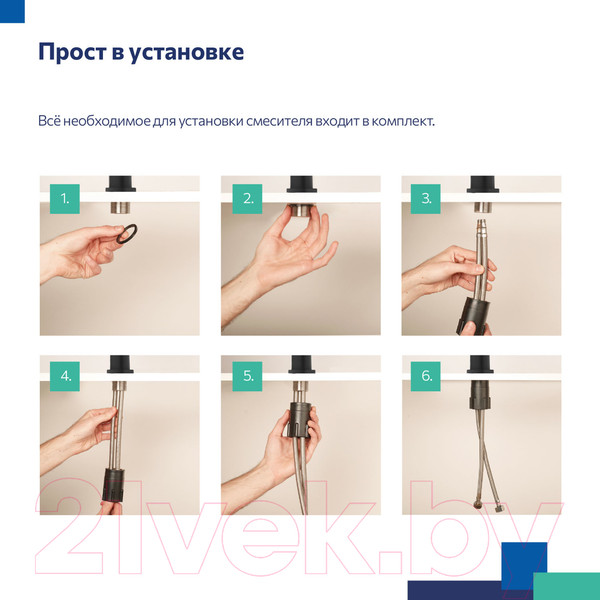 Прост в установке

Всё необходимое для установки смесителя входит в комплект.

1.

2.

3.

4.

5.

6.

21vek.by