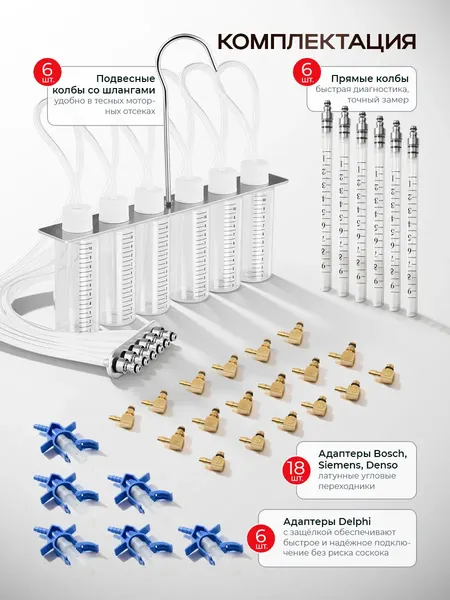 КОМПЛЕКТАЦИЯ

6 шт.
Подвесные колбы со шлангами
удобно в тесных моторных отсеках

6 шт.
Прямые колбы
быстрая диагностика, точный замер

18 шт.
Адаптеры Bosch, Siemens, Denso
латунные угловые переходники

6 шт.
Адаптеры Delphi
с защёлкой обеспечивают быстрое и надёжное подключение без риска соскока