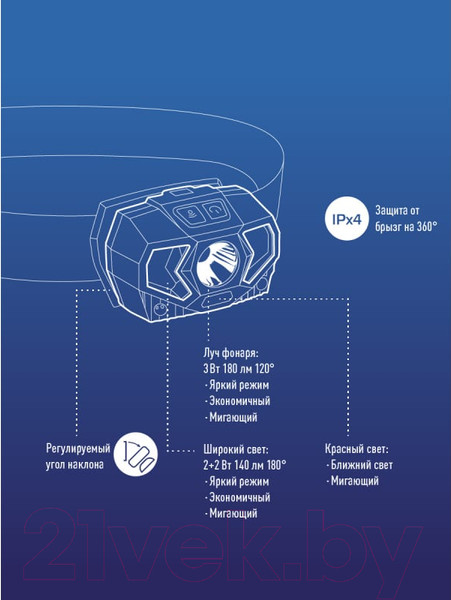 IPx4 Защита от брызг на 360°

Луч фонаря:
3 Вт 180 лм 120°
· Яркий режим
· Экономичный
· Мигающий

Регулируемый угол наклона

Широкий свет:
2+2 Вт 140 лм 180°
· Яркий режим
· Экономичный
· Мигающий

Красный свет:
· Ближний свет
· Мигающий

21vek.by