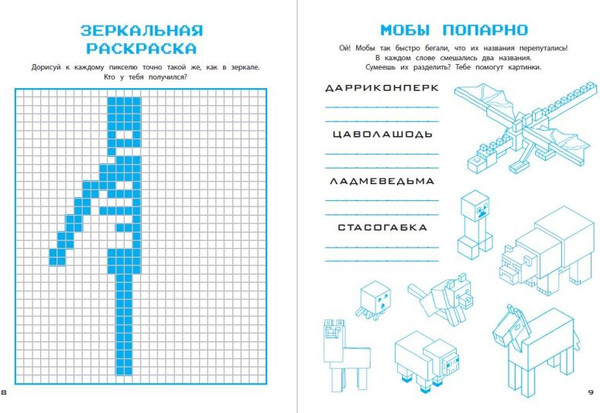 ЗЕРКАЛЬНАЯ РАСКРАСКА

Дорисуй к каждому пикселю точно такой же, как в зеркале. Кто у тебя получился?

8

МОБЫ ПОПАРНО

Ой! Мобы так быстро бегали, что их названия перепутались! В каждом слове смешались два названия. Сумеешь их разделить? Тебе помогут картинки.

ДАРРИКОНПЕРК

ЦАВОЛАШОДЬ

ЛАДМЕВЕДЬМА

СТАСОГАБКА

9