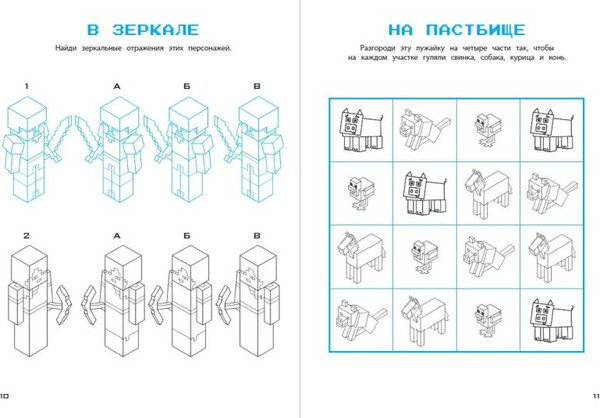 В ЗЕРКАЛЕ

Найди зеркальные отражения этих персонажей.

1 А Б В

2 А Б В

10

НА ПАСТБИЩЕ

Разгороди эту лужайку на четыре части так, чтобы на каждом участке гуляли свинка, собака, курица и конь.

11