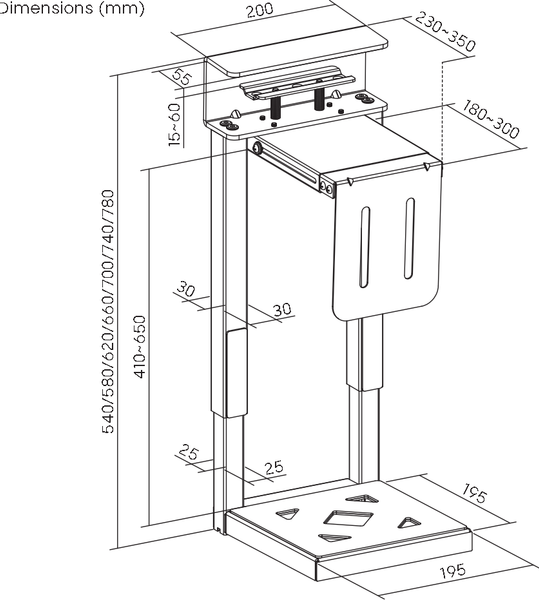 Dimensions (mm)

200

230~350

55

15~60

180~300

540/580/620/660/700/740/780

410~650

30

30

25

25

195

195