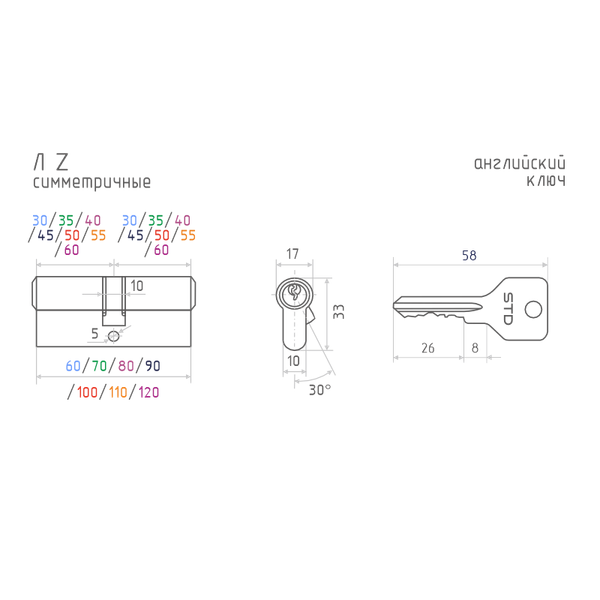 Л Z
симметричные

английский
ключ

30/35/40
/45/50/55
/60

30/35/40
/45/50/55
/60

10

5

60/70/80/90

/100/110/120

17

33

10

30°

58

STD

26

8