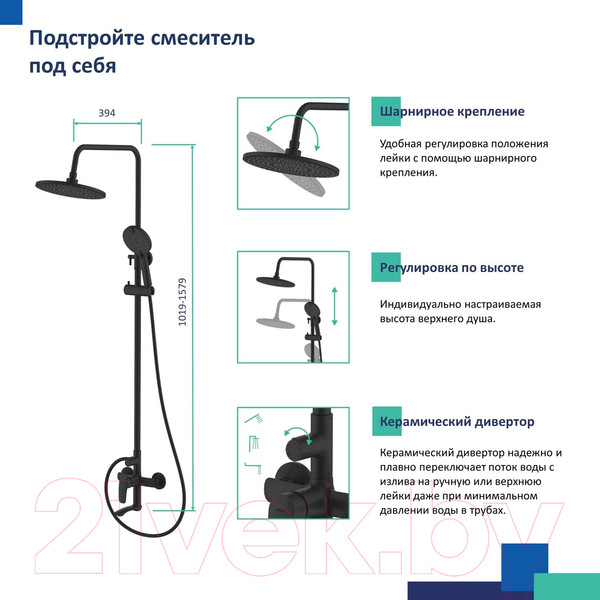 Подстройте смеситель под себя

394

1019-1579

Шарнирное крепление

Удобная регулировка положения лейки с помощью шарнирного крепления.

Регулировка по высоте

Индивидуально настраиваемая высота верхнего душа.

Керамический дивертор

Керамический дивертор надежно и плавно переключает поток воды с излива на ручную или верхнюю лейки даже при минимальном давлении воды в трубах.

21vek.by