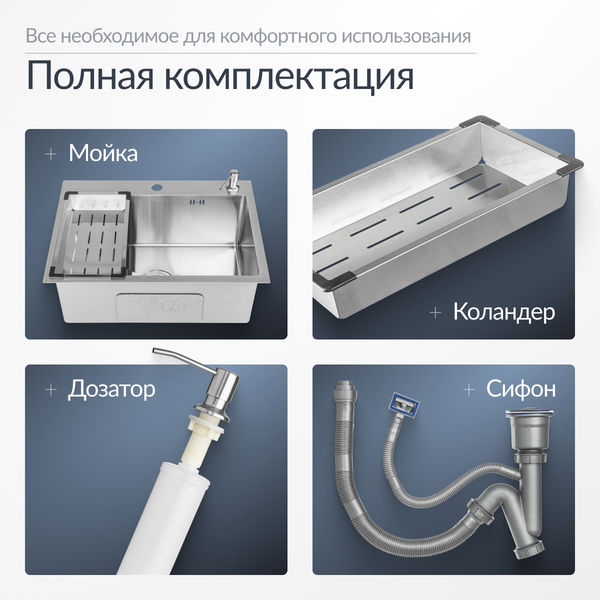 Все необходимое для комфортного использования

Полная комплектация

+ Мойка

+ Коландер

+ Дозатор

+ Сифон