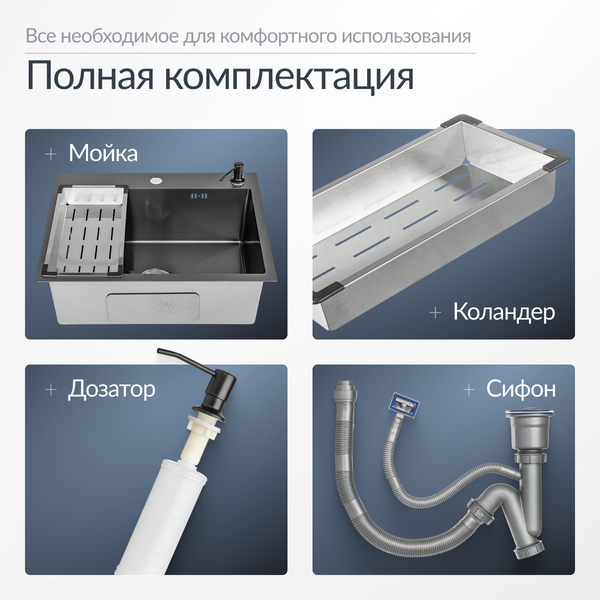 Все необходимое для комфортного использования

Полная комплектация

+ Мойка

+ Коландер

+ Дозатор

+ Сифон