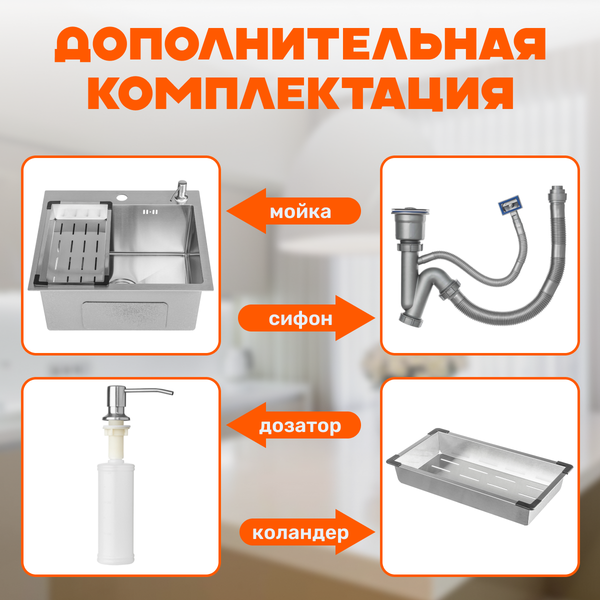 ДОПОЛНИТЕЛЬНАЯ КОМПЛЕКТАЦИЯ

мойка

сифон

дозатор

коландер