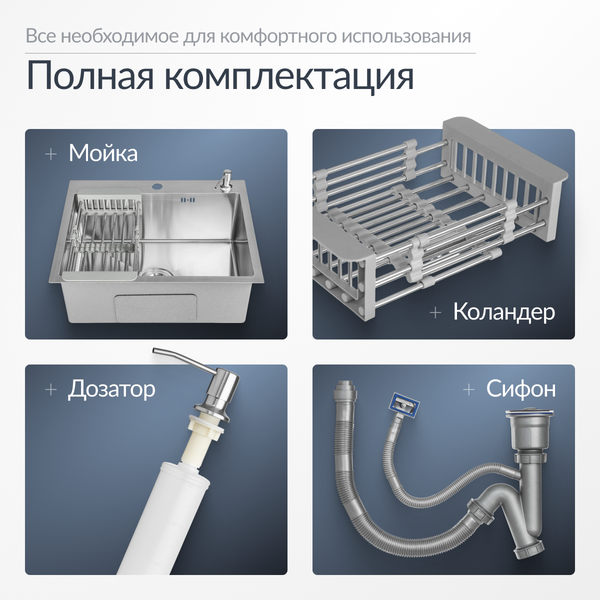 Все необходимое для комфортного использования

Полная комплектация

+ Мойка

+ Коландер

+ Дозатор

+ Сифон