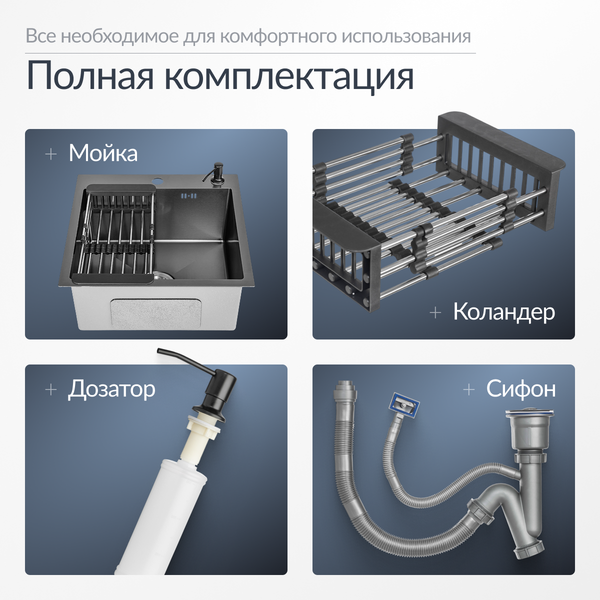 Все необходимое для комфортного использования

Полная комплектация

+ Мойка

+ Коландер

+ Дозатор

+ Сифон