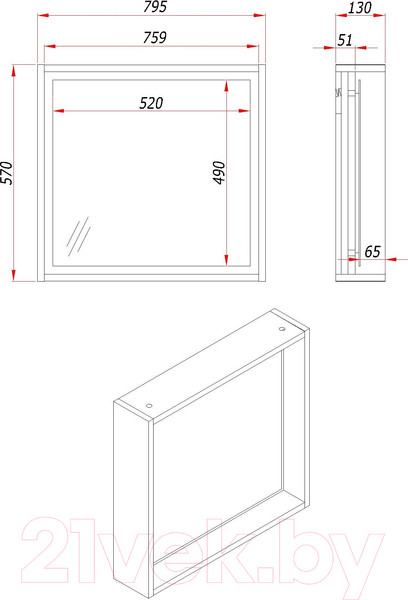 795
759
520
570
490
130
51
65
21vek.by