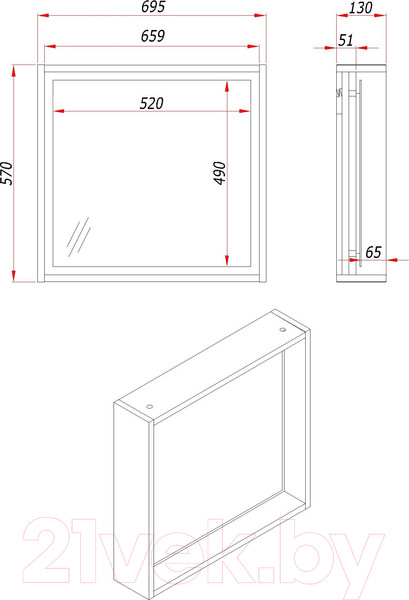 695
659
520
570
490
130
51
65
21vek.by